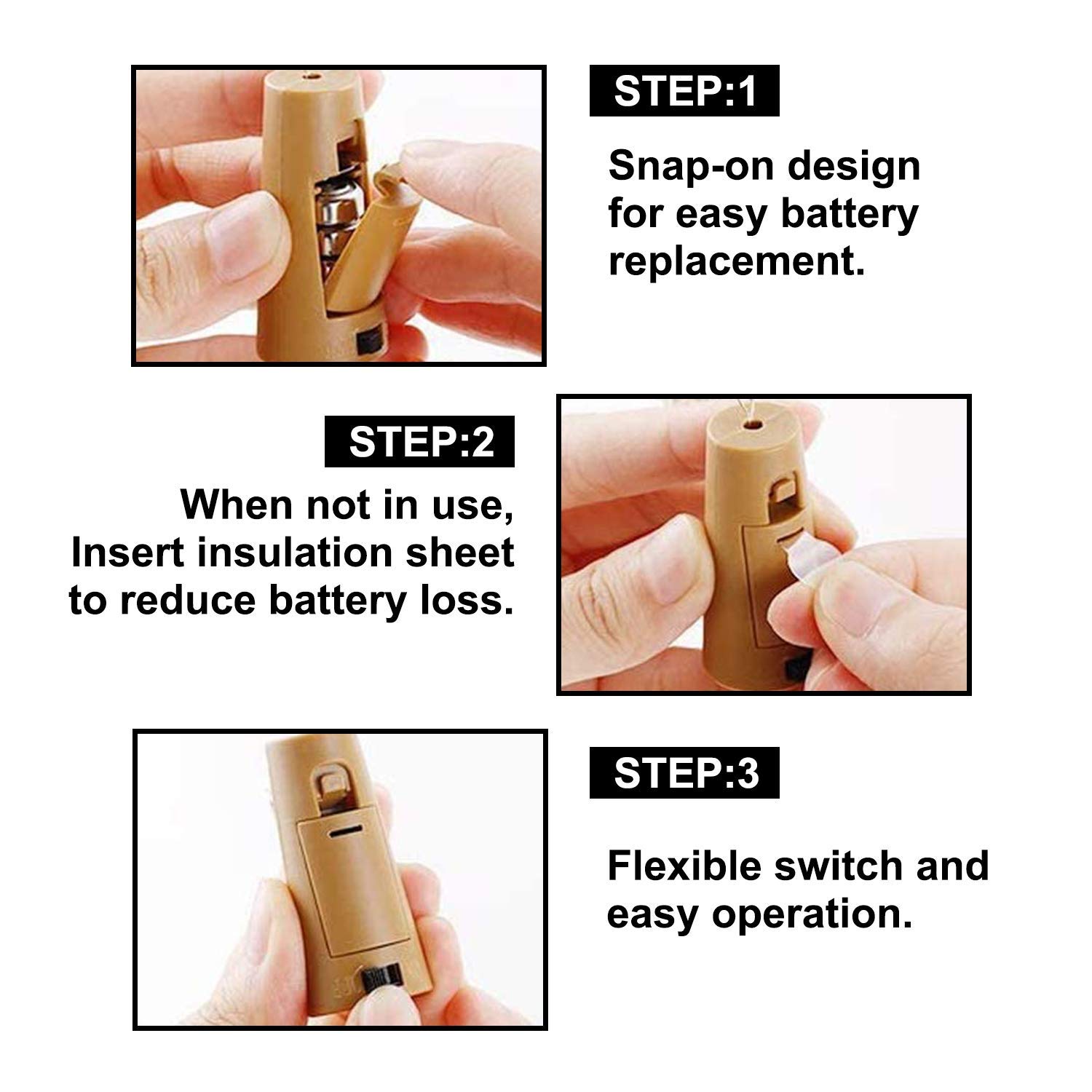 STEP:1

Snap-on design for easy battery replacement.

STEP:2

When not in use, Insert insulation sheet to reduce battery loss.

STEP:3

Flexible switch and easy operation.